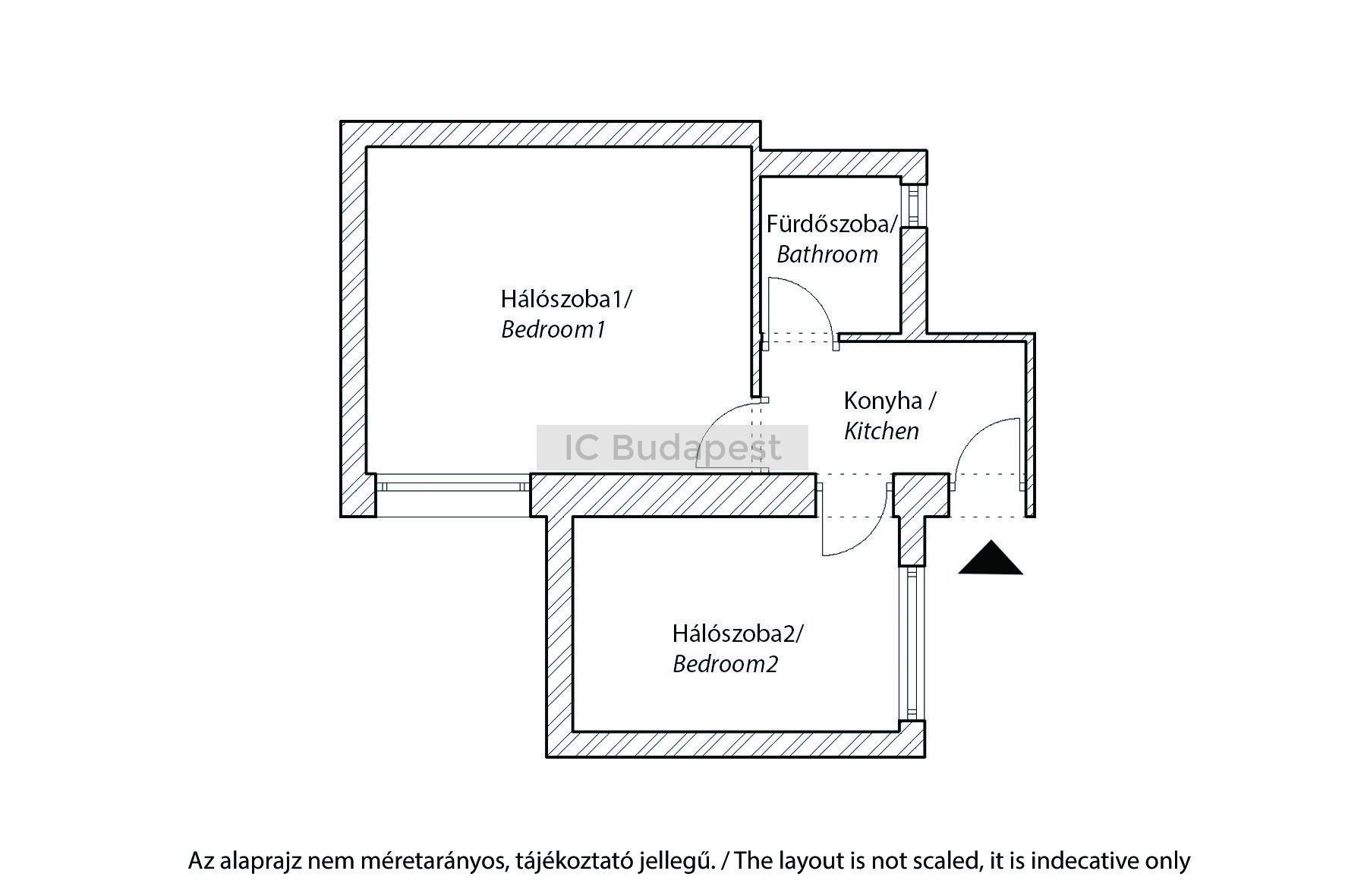 Fürdőszoba/
Bathroom

Hálószoba1/
Bedroom1

Konyha /
Kitchen

IC Budapest

Hálószoba2/
Bedroom2

Az alaprajz nem méretarányos, tájékoztató jellegű. / The layout is not scaled, it is indecative only